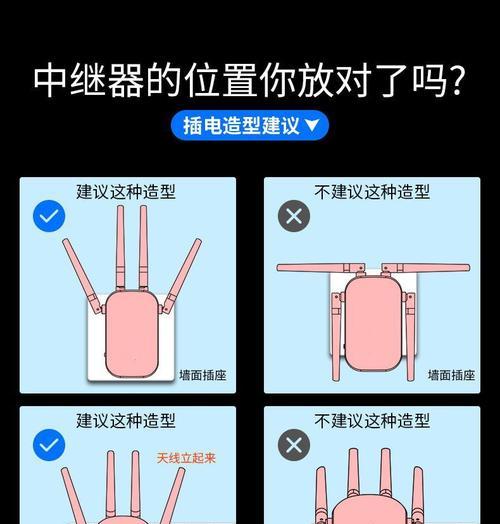 中继器的位置你放对了吗?

插电造型建议▼

建议这种造型

墙面插座

不建议这种造型

墙面插座

建议这种造型

天线立起来

不建议这种造型